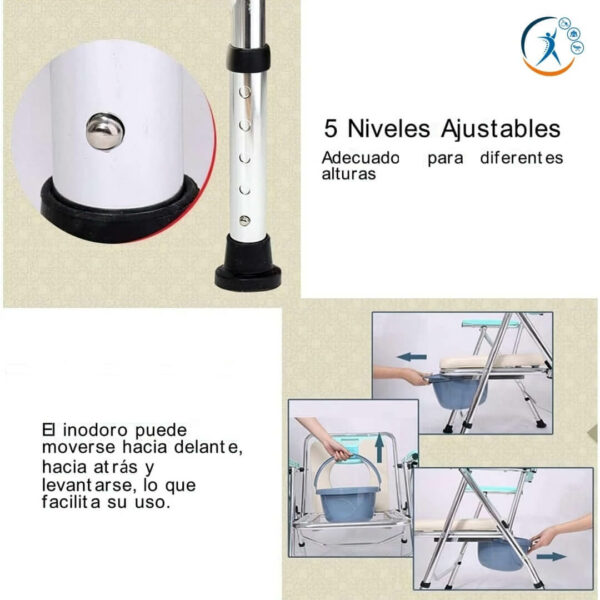 5 Niveles Ajustables

Adecuado para diferentes alturas

El inodoro puede moverse hacia delante, hacia atrás y levantarse, lo que facilita su uso.